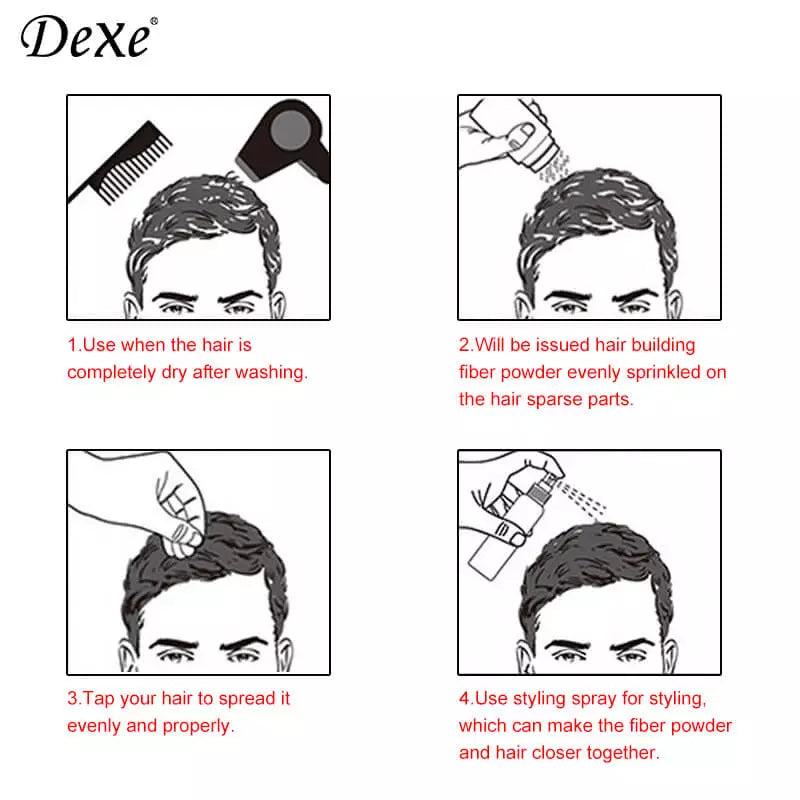 Dexe®

1.Use when the hair is completely dry after washing.

2.Will be issued hair building fiber powder evenly sprinkled on the hair sparse parts.

3.Tap your hair to spread it evenly and properly.

4.Use styling spray for styling, which can make the fiber powder and hair closer together.