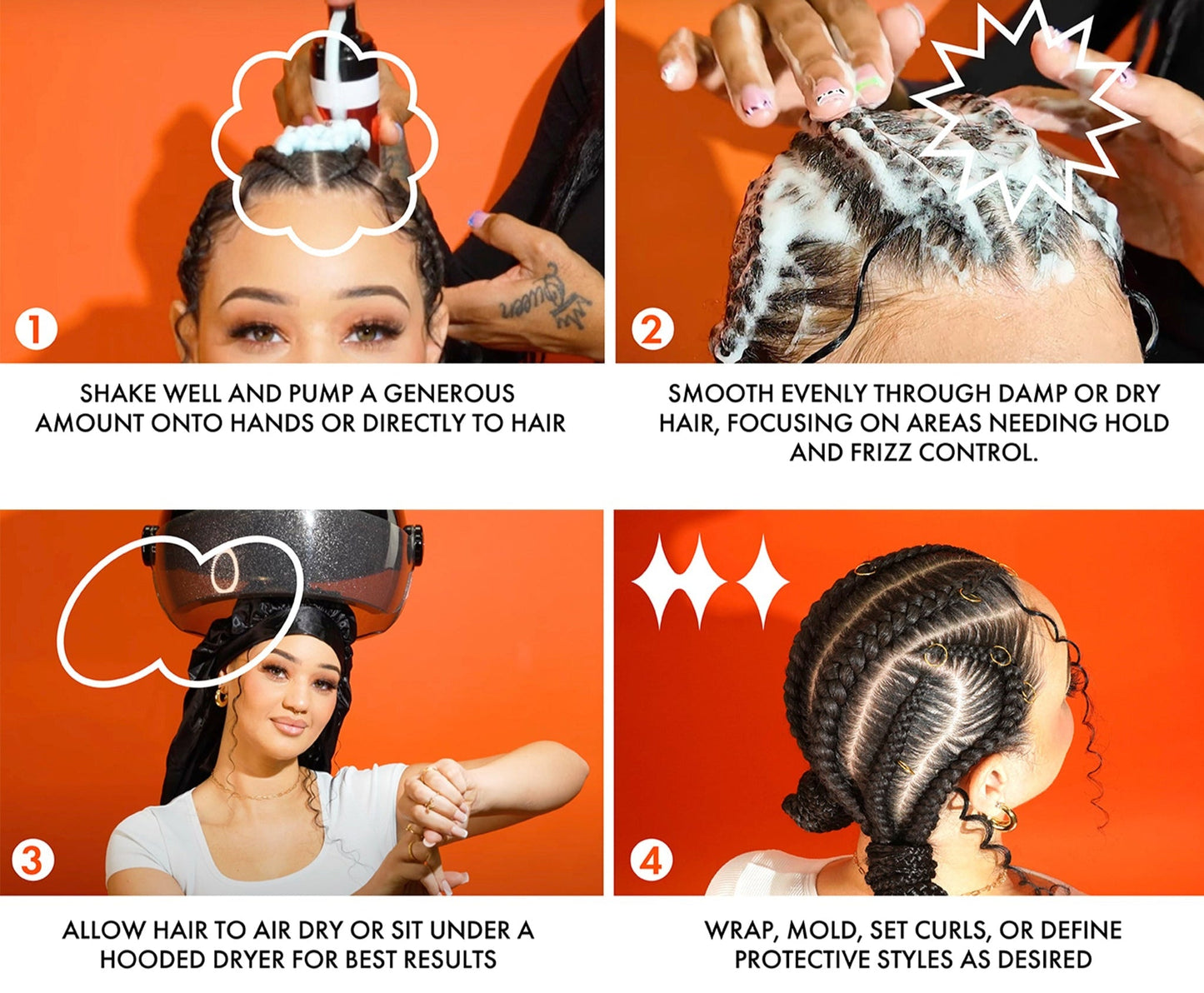 1

SHAKE WELL AND PUMP A GENEROUS AMOUNT ONTO HANDS OR DIRECTLY TO HAIR

2

SMOOTH EVENLY THROUGH DAMP OR DRY HAIR, FOCUSING ON AREAS NEEDING HOLD AND FRIZZ CONTROL.

3

ALLOW HAIR TO AIR DRY OR SIT UNDER A HOODED DRYER FOR BEST RESULTS

4

WRAP, MOLD, SET CURLS, OR DEFINE PROTECTIVE STYLES AS DESIRED