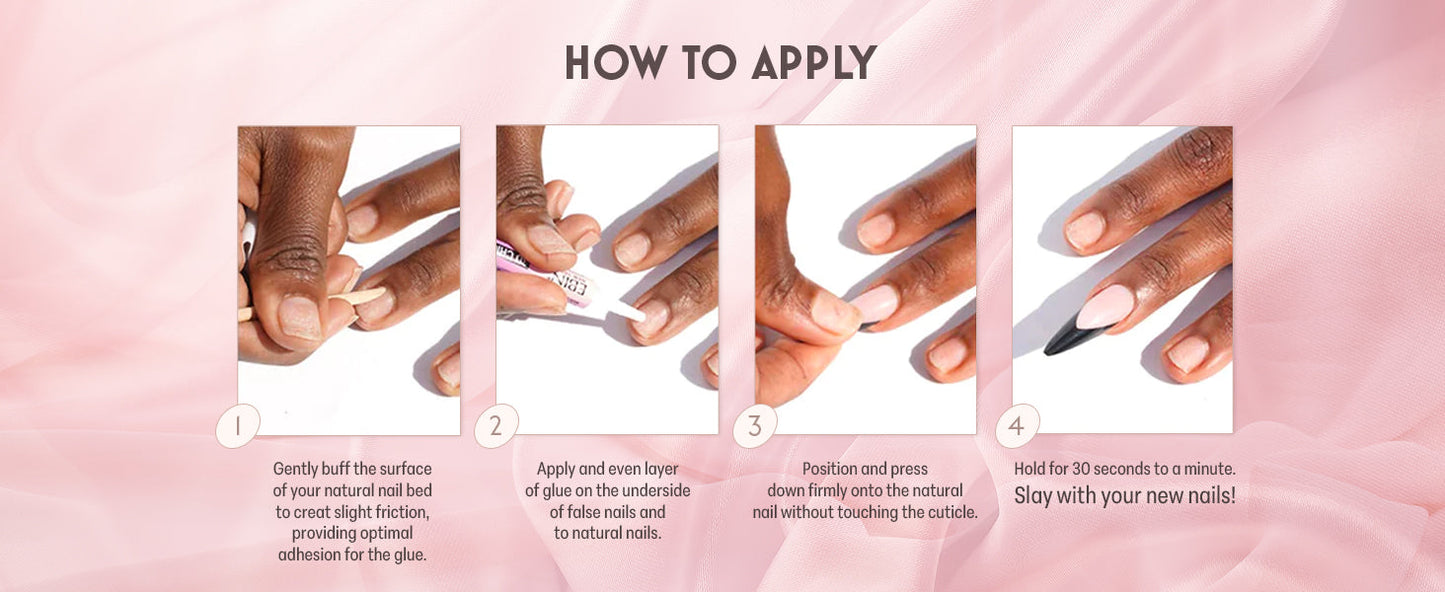 HOW TO APPLY

1

Gently buff the surface of your natural nail bed to creat slight friction, providing optimal adhesion for the glue.

2

Apply and even layer of glue on the underside of false nails and to natural nails.

3

Position and press down firmly onto the natural nail without touching the cuticle.

4

Hold for 30 seconds to a minute. Slay with your new nails!