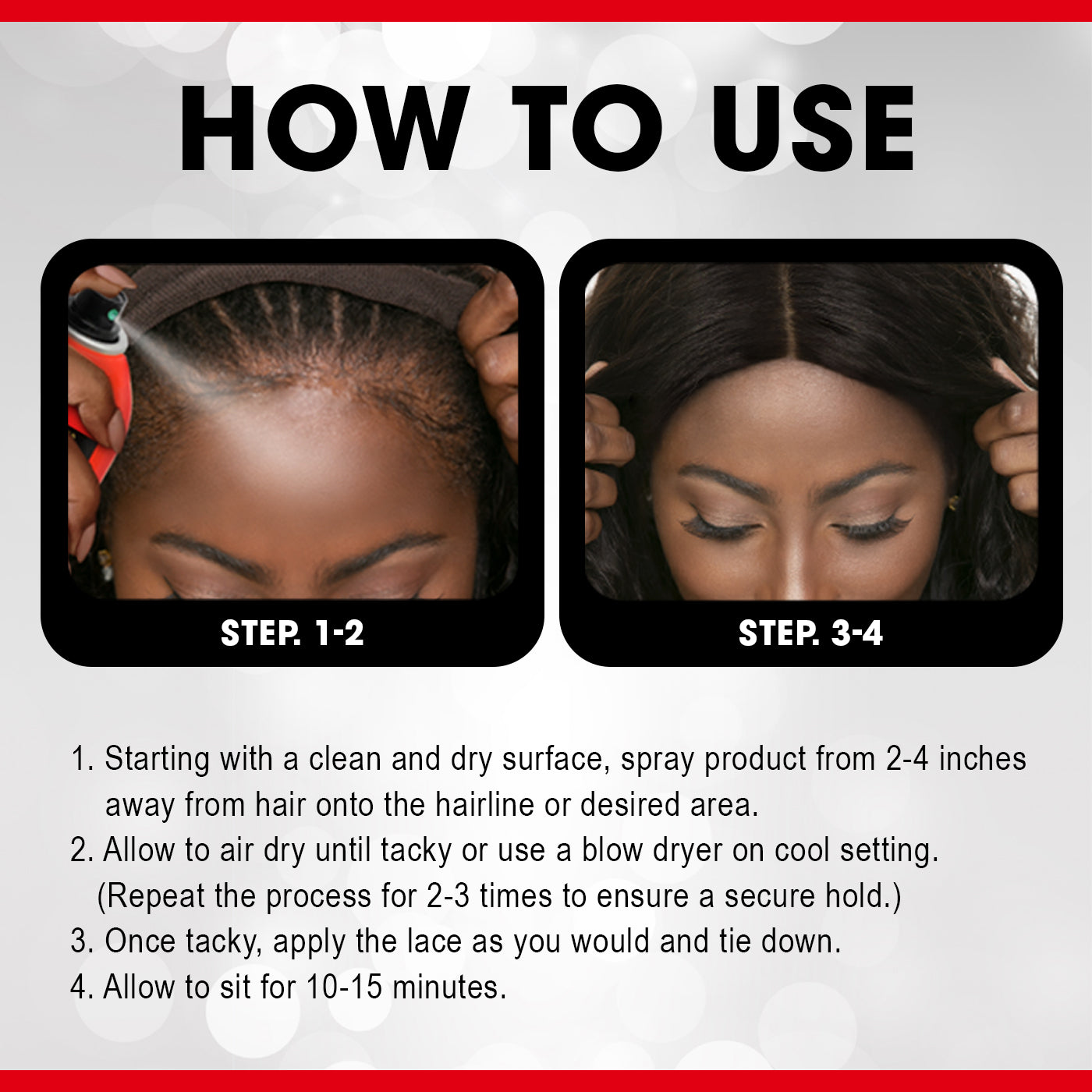 HOW TO USE

STEP. 1-2

STEP. 3-4

1. Starting with a clean and dry surface, spray product from 2-4 inches away from hair onto the hairline or desired area.
2. Allow to air dry until tacky or use a blow dryer on cool setting. (Repeat the process for 2-3 times to ensure a secure hold.)
3. Once tacky, apply the lace as you would and tie down.
4. Allow to sit for 10-15 minutes.