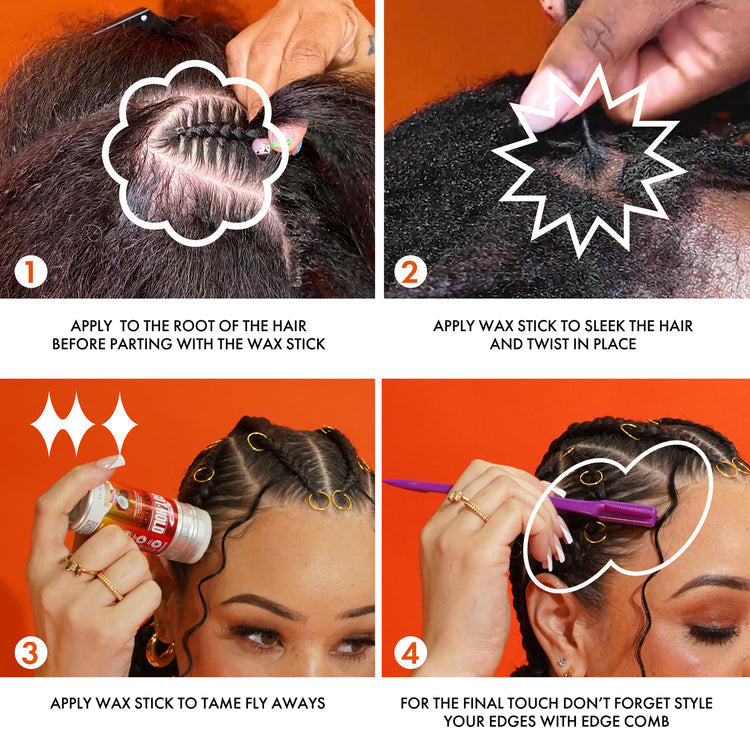 1

APPLY TO THE ROOT OF THE HAIR BEFORE PARTING WITH THE WAX STICK

2

APPLY WAX STICK TO SLEEK THE HAIR AND TWIST IN PLACE

HOLD

3

APPLY WAX STICK TO TAME FLY AWAYS

4

FOR THE FINAL TOUCH DON'T FORGET STYLE YOUR EDGES WITH EDGE COMB