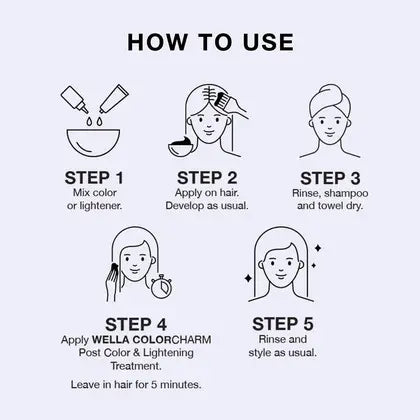 HOW TO USE

STEP 1
Mix color or lightener.

STEP 2
Apply on hair. Develop as usual.

STEP 3
Rinse, shampoo and towel dry.

STEP 4
Apply WELLA COLORCHARM Post Color & Lightening Treatment.

Leave in hair for 5 minutes.

STEP 5
Rinse and style as usual.