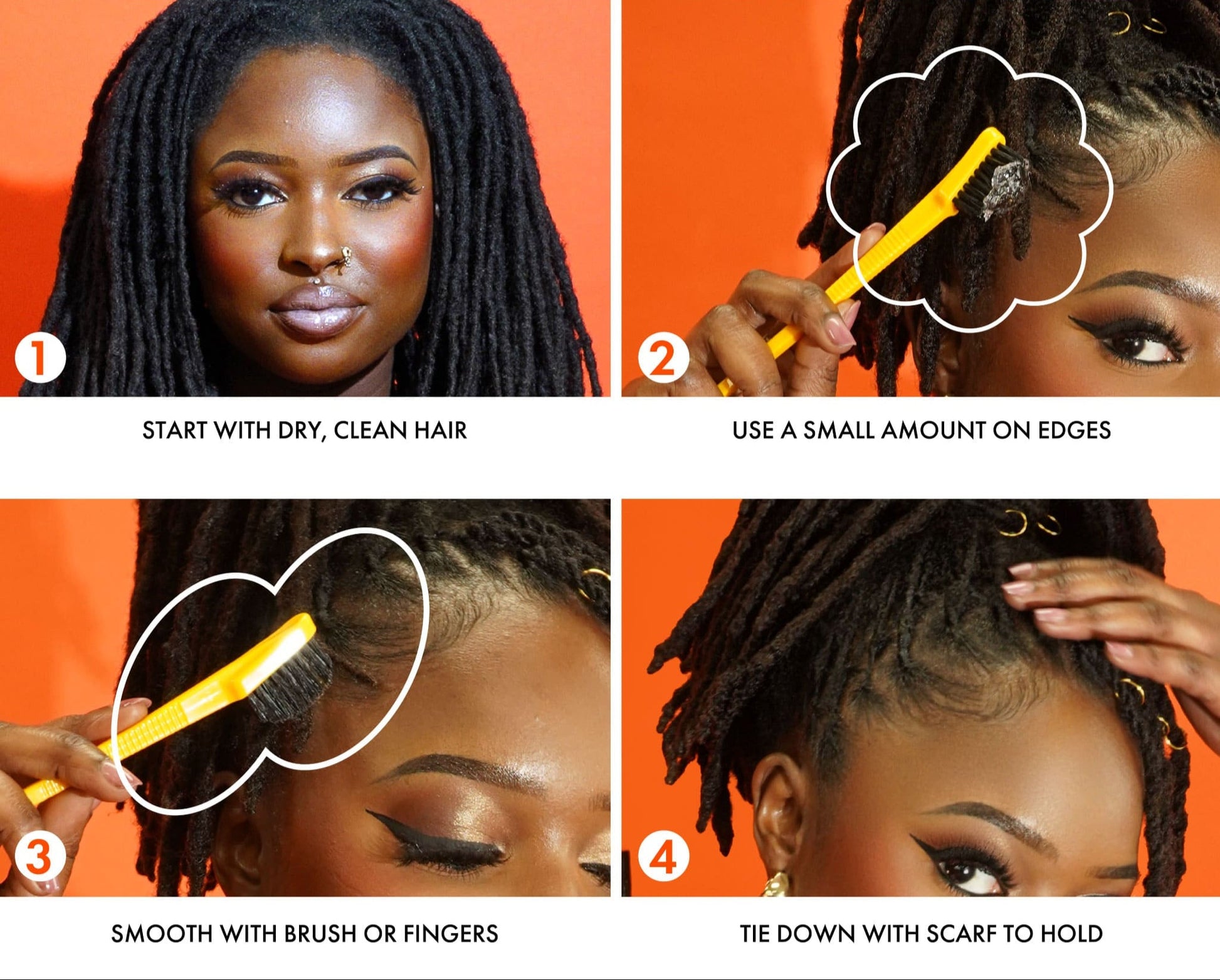 1

START WITH DRY, CLEAN HAIR

2

USE A SMALL AMOUNT ON EDGES

3

SMOOTH WITH BRUSH OR FINGERS

4

TIE DOWN WITH SCARF TO HOLD