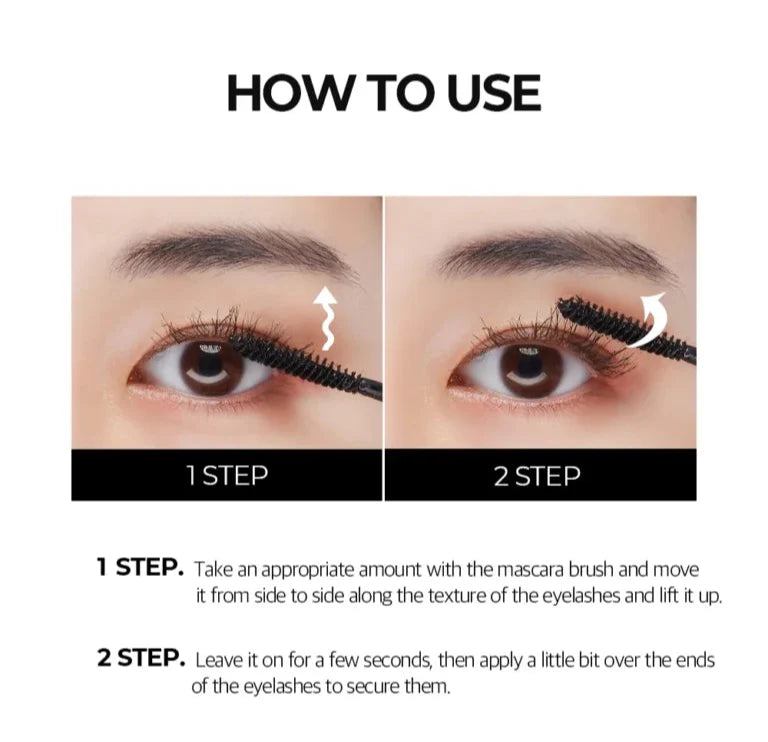 HOW TO USE

1 STEP

2 STEP

1 STEP. Take an appropriate amount with the mascara brush and move it from side to side along the texture of the eyelashes and lift it up.

2 STEP. Leave it on for a few seconds, then apply a little bit over the ends of the eyelashes to secure them.