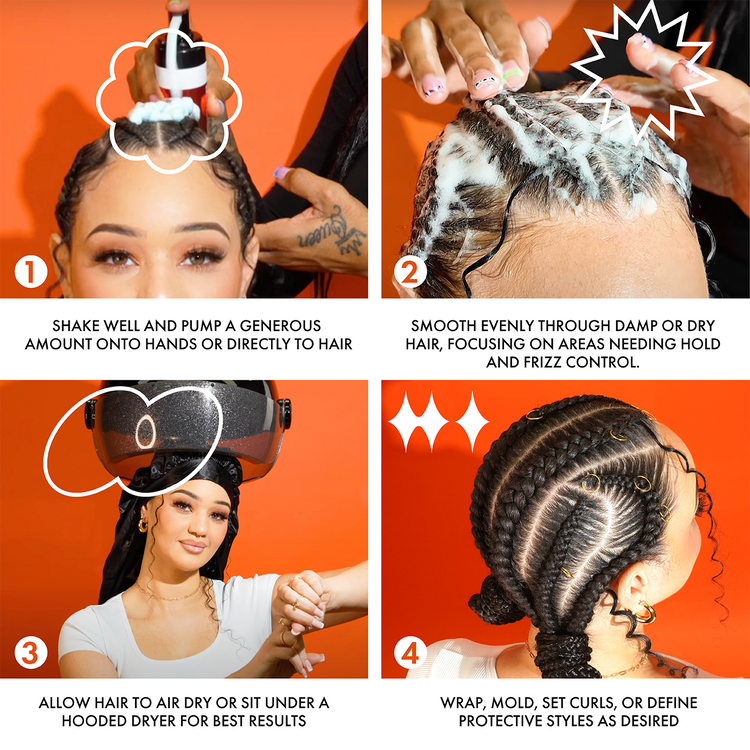 1

SHAKE WELL AND PUMP A GENEROUS AMOUNT ONTO HANDS OR DIRECTLY TO HAIR

2

SMOOTH EVENLY THROUGH DAMP OR DRY HAIR, FOCUSING ON AREAS NEEDING HOLD AND FRIZZ CONTROL.

3

ALLOW HAIR TO AIR DRY OR SIT UNDER A HOODED DRYER FOR BEST RESULTS

4

WRAP, MOLD, SET CURLS, OR DEFINE PROTECTIVE STYLES AS DESIRED