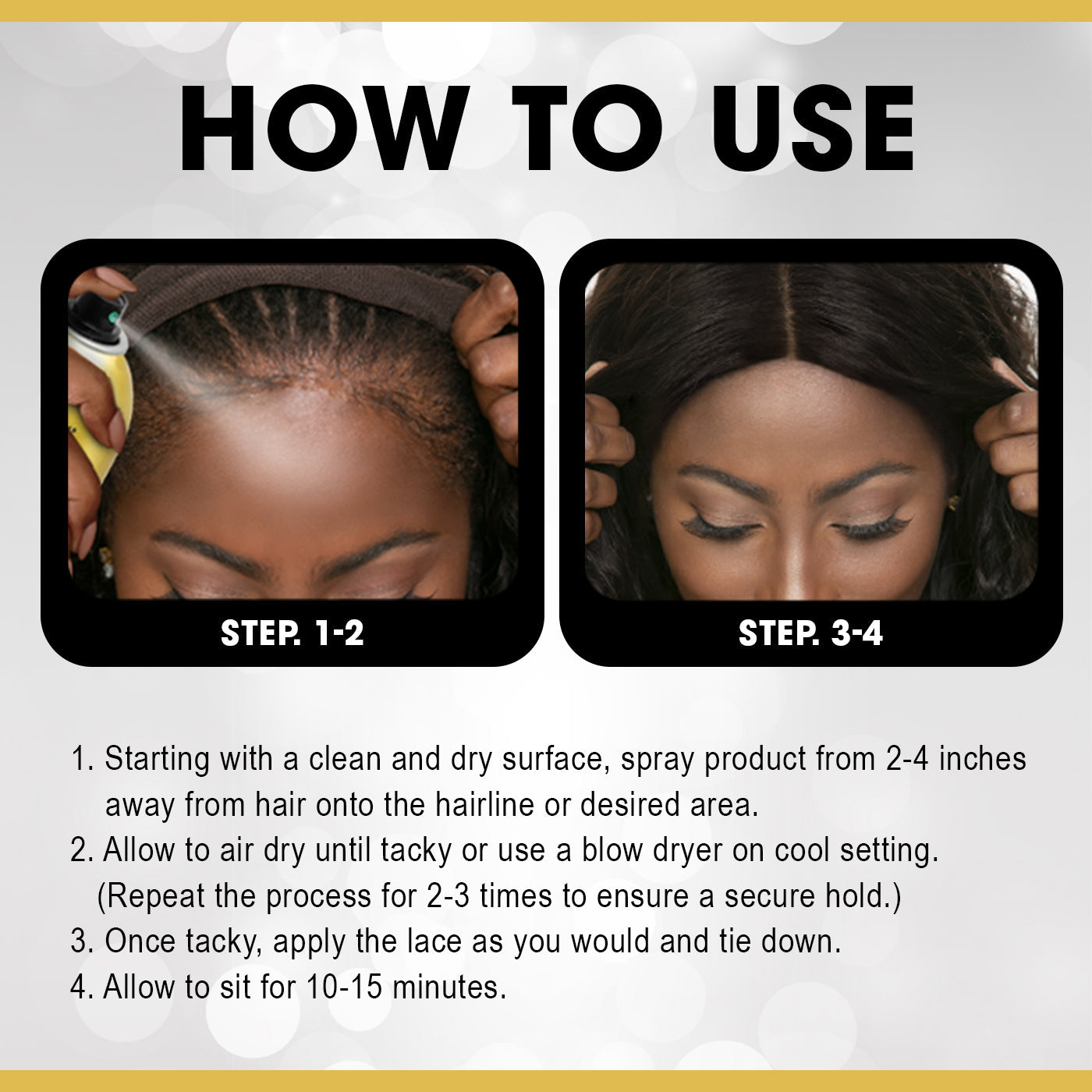 HOW TO USE

STEP. 1-2

STEP. 3-4

1. Starting with a clean and dry surface, spray product from 2-4 inches away from hair onto the hairline or desired area.
2. Allow to air dry until tacky or use a blow dryer on cool setting. (Repeat the process for 2-3 times to ensure a secure hold.)
3. Once tacky, apply the lace as you would and tie down.
4. Allow to sit for 10-15 minutes.