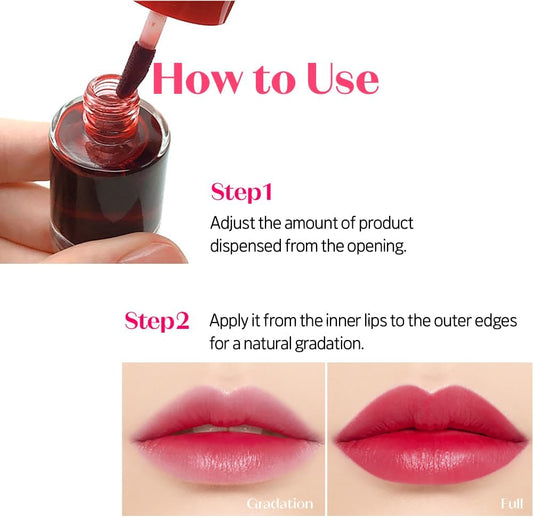 How to Use

Step1
Adjust the amount of product dispensed from the opening.

Step2 Apply it from the inner lips to the outer edges for a natural gradation.

Gradation

Full